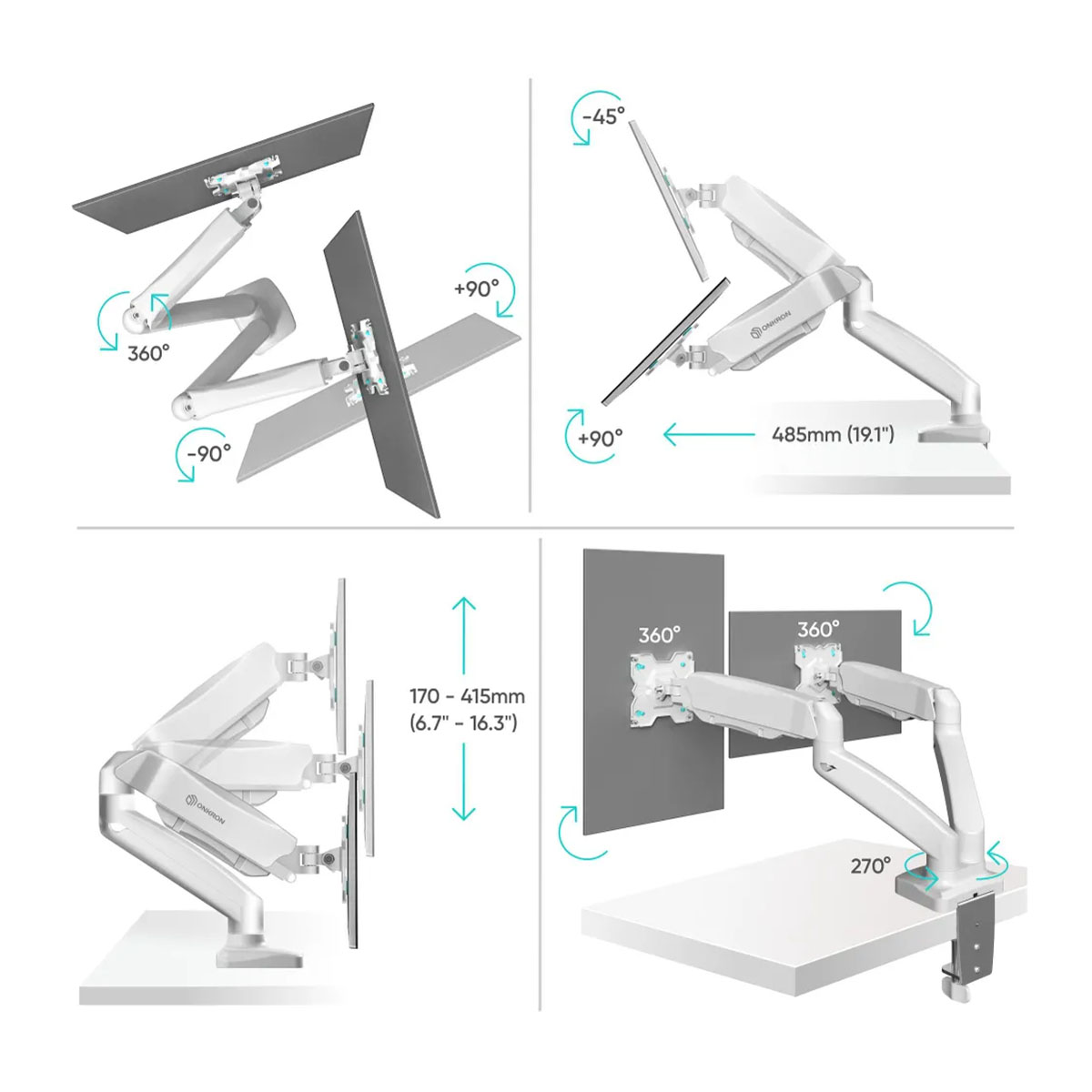 360°

+90°

-90°

-45°

ONKRON

+90°

485mm (19.1")

ONKRON

170 - 415mm
(6.7" - 16.3")

360°

360°

270°